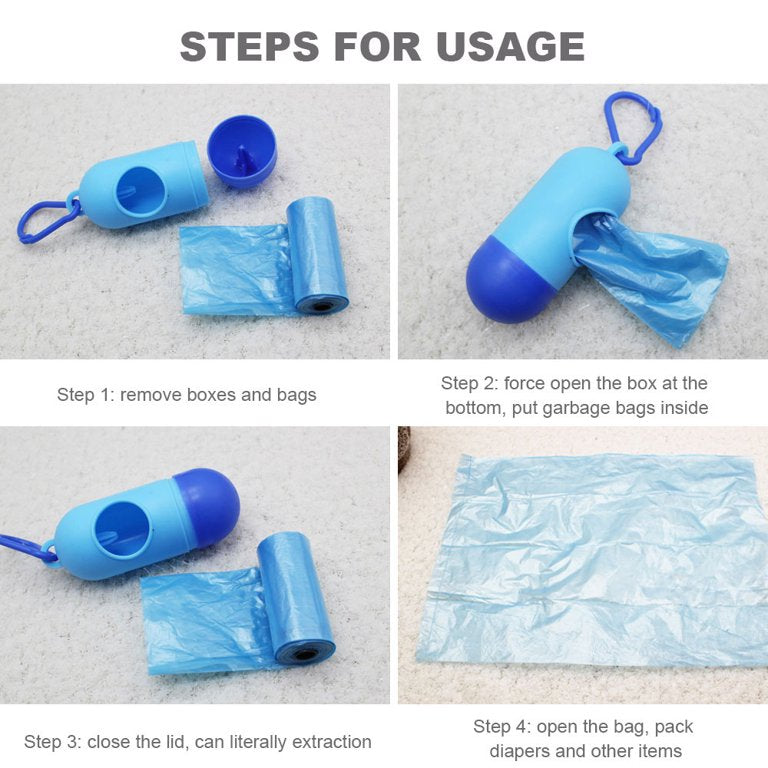 STEPS FOR USAGE

Step 1: remove boxes and bags

Step 2: force open the box at the bottom, put garbage bags inside

Step 3: close the lid, can literally extraction

Step 4: open the bag, pack diapers and other items